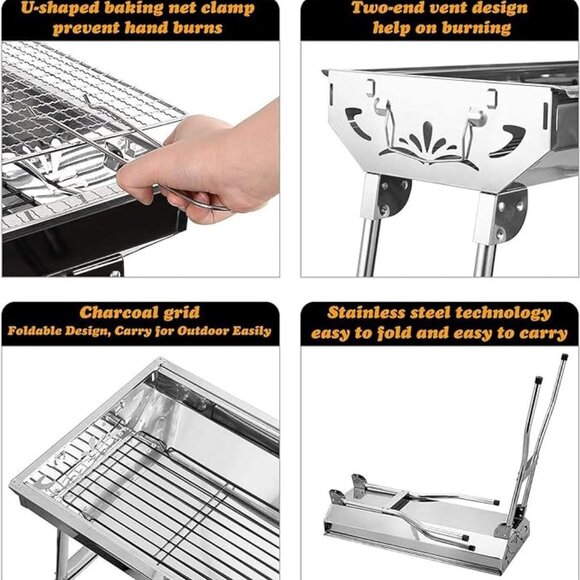 U-shaped baking net clamp prevent hand burns

Two-end vent design help on burning

Charcoal grid
Foldable Design, Carry for Outdoor Easily

Stainless steel technology easy to fold and easy to carry